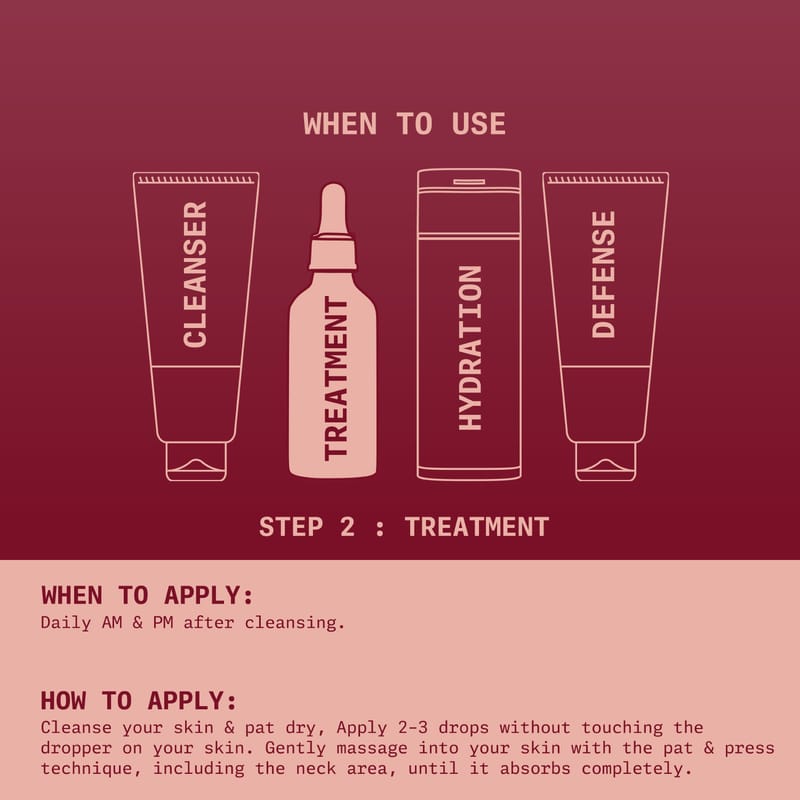 WHEN TO USE

CLEANSER

TREATMENT

HYDRATION

DEFENSE

STEP 2 : TREATMENT

WHEN TO APPLY:
Daily AM & PM after cleansing.

HOW TO APPLY:
Cleanse your skin & pat dry, Apply 2-3 drops without touching the dropper on your skin. Gently massage into your skin with the pat & press technique, including the neck area, until it absorbs completely.