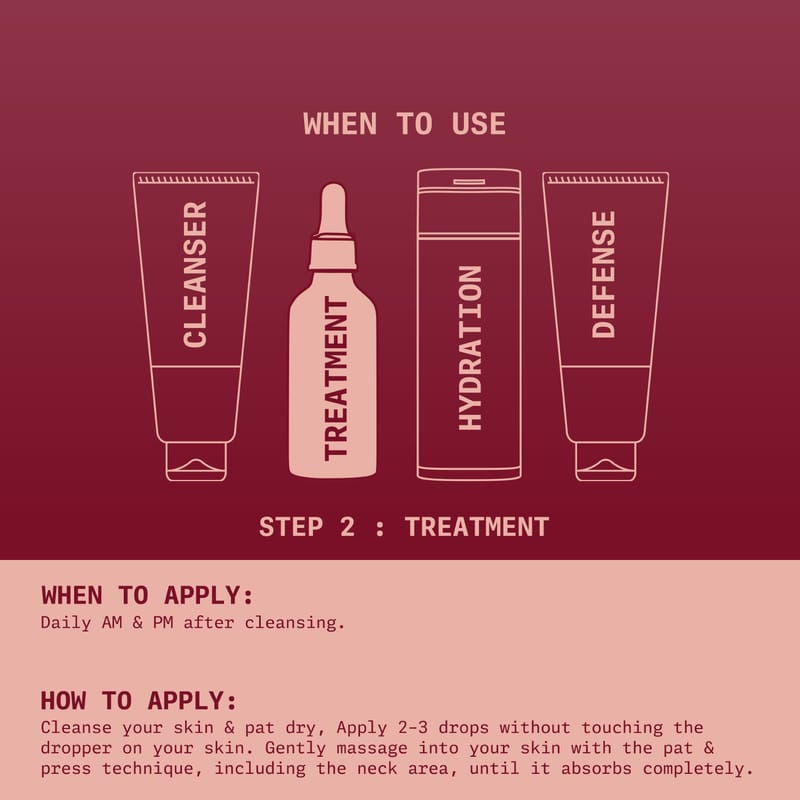 WHEN TO USE

CLEANSER

TREATMENT

HYDRATION

DEFENSE

STEP 2 : TREATMENT

WHEN TO APPLY:
Daily AM & PM after cleansing.

HOW TO APPLY:
Cleanse your skin & pat dry, Apply 2-3 drops without touching the dropper on your skin. Gently massage into your skin with the pat & press technique, including the neck area, until it absorbs completely.