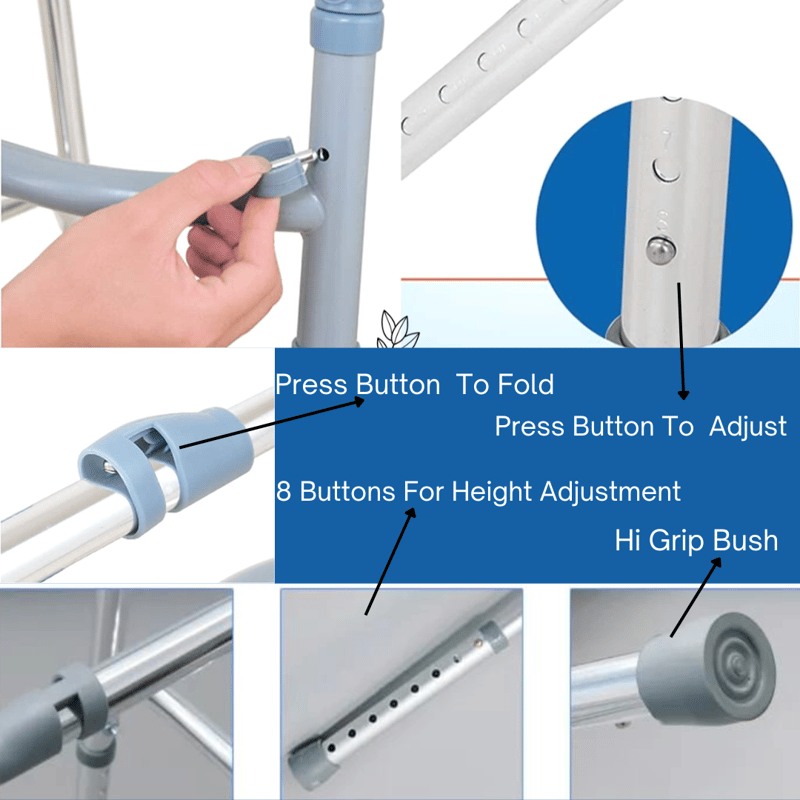 Press Button To Fold

Press Button To Adjust

8 Buttons For Height Adjustment

Hi Grip Bush