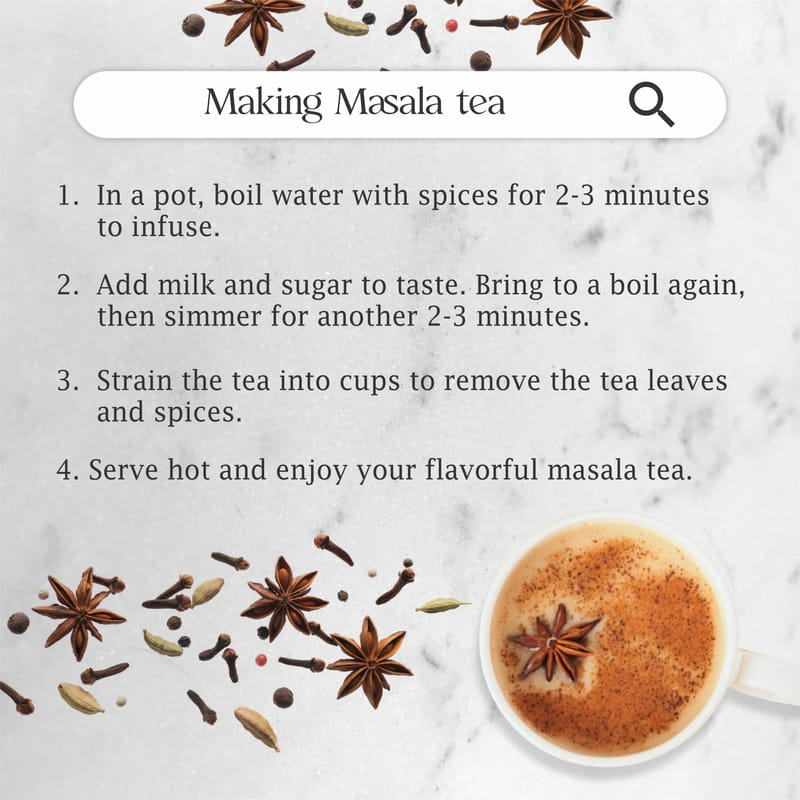 Making Masala tea

1. In a pot, boil water with spices for 2-3 minutes to infuse.

2. Add milk and sugar to taste. Bring to a boil again, then simmer for another 2-3 minutes.

3. Strain the tea into cups to remove the tea leaves and spices.

4. Serve hot and enjoy your flavorful masala tea.