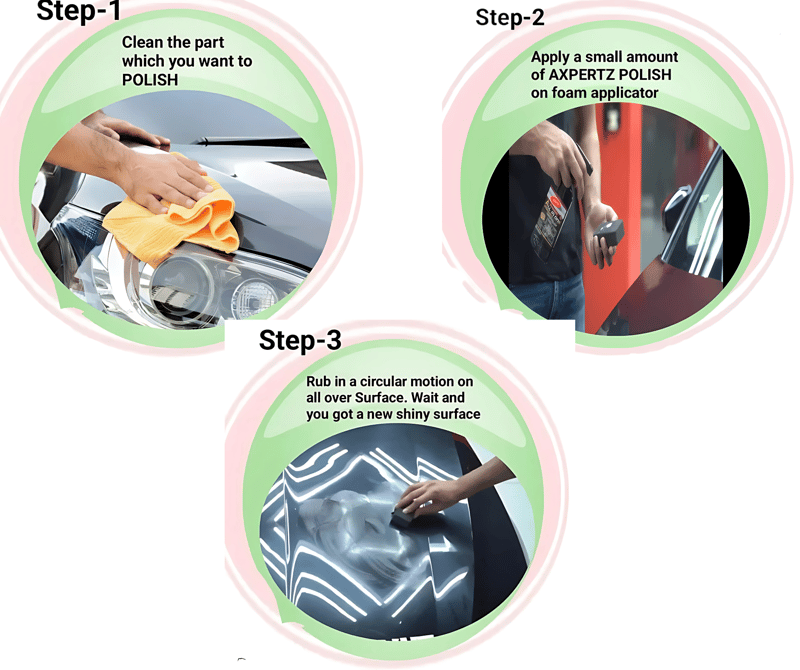 Step-1

Clean the part which you want to POLISH

Step-2

Apply a small amount of AXPERTZ POLISH on foam applicator

Step-3

Rub in a circular motion on all over Surface. Wait and you got a new shiny surface