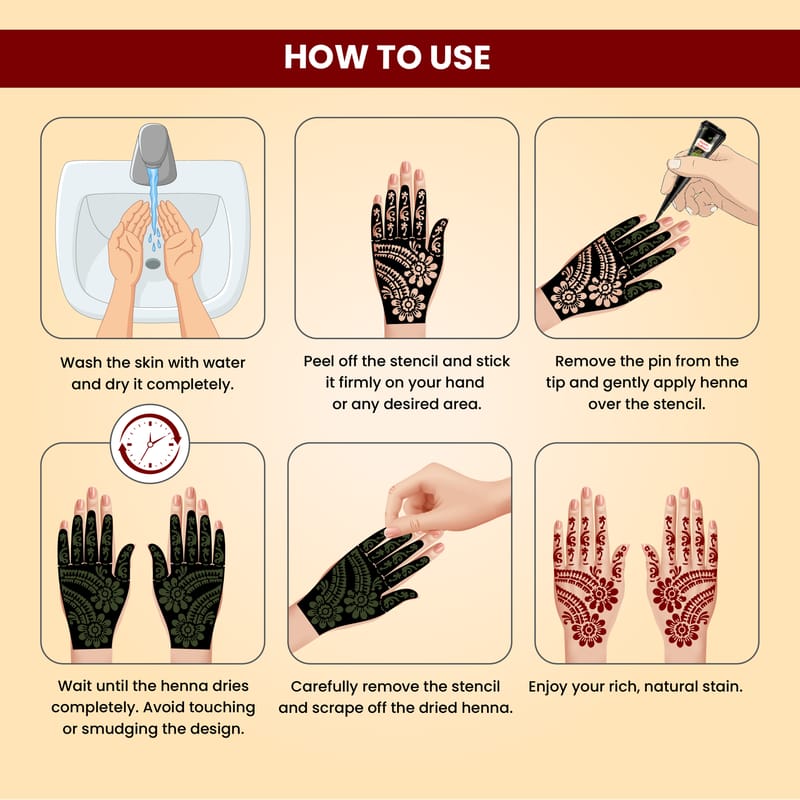 HOW TO USE

Wash the skin with water and dry it completely.

Peel off the stencil and stick it firmly on your hand or any desired area.

Remove the pin from the tip and gently apply henna over the stencil.

Wait until the henna dries completely. Avoid touching or smudging the design.

Carefully remove the stencil and scrape off the dried henna.

Enjoy your rich, natural stain.