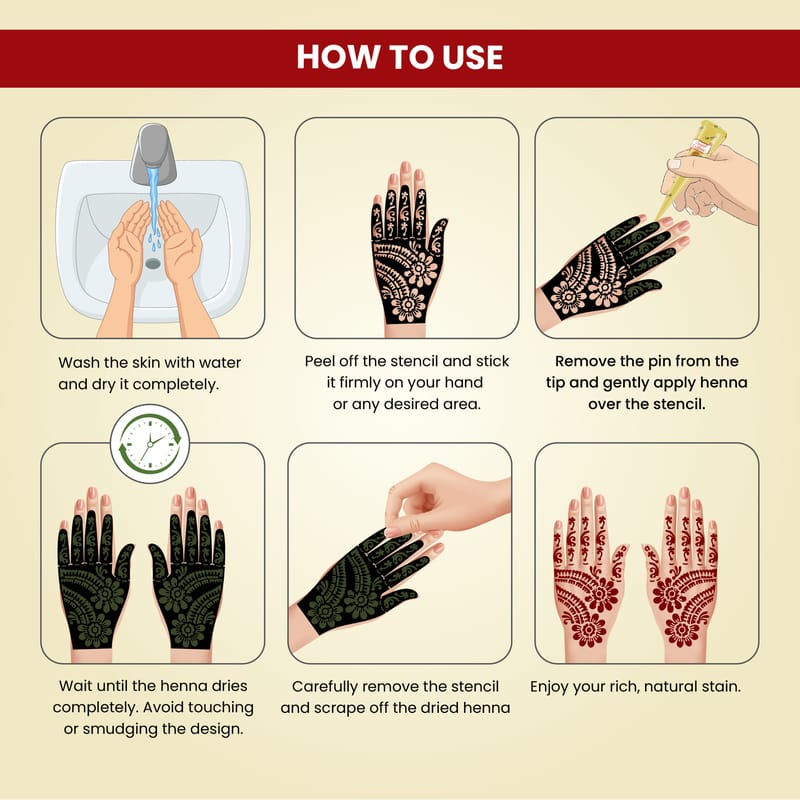 HOW TO USE

Wash the skin with water and dry it completely.

Peel off the stencil and stick it firmly on your hand or any desired area.

Remove the pin from the tip and gently apply henna over the stencil.

Wait until the henna dries completely. Avoid touching or smudging the design.

Carefully remove the stencil and scrape off the dried henna

Enjoy your rich, natural stain.