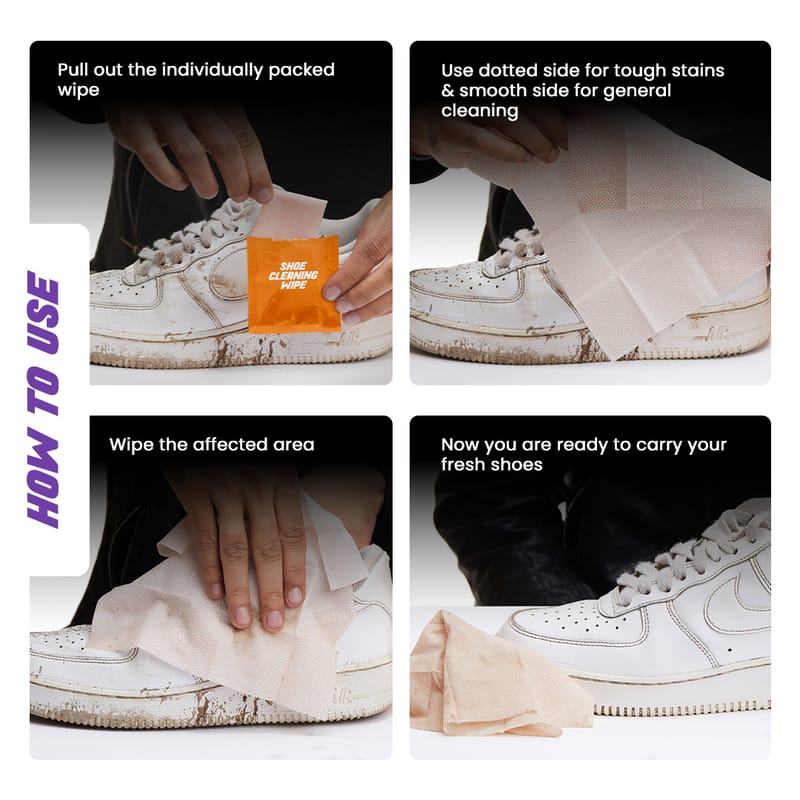 HOW TO USE

Pull out the individually packed wipe

SHOE CLEANING WIPE

AIR

Use dotted side for tough stains & smooth side for general cleaning

AIR

Wipe the affected area

AIR

Now you are ready to carry your fresh shoes