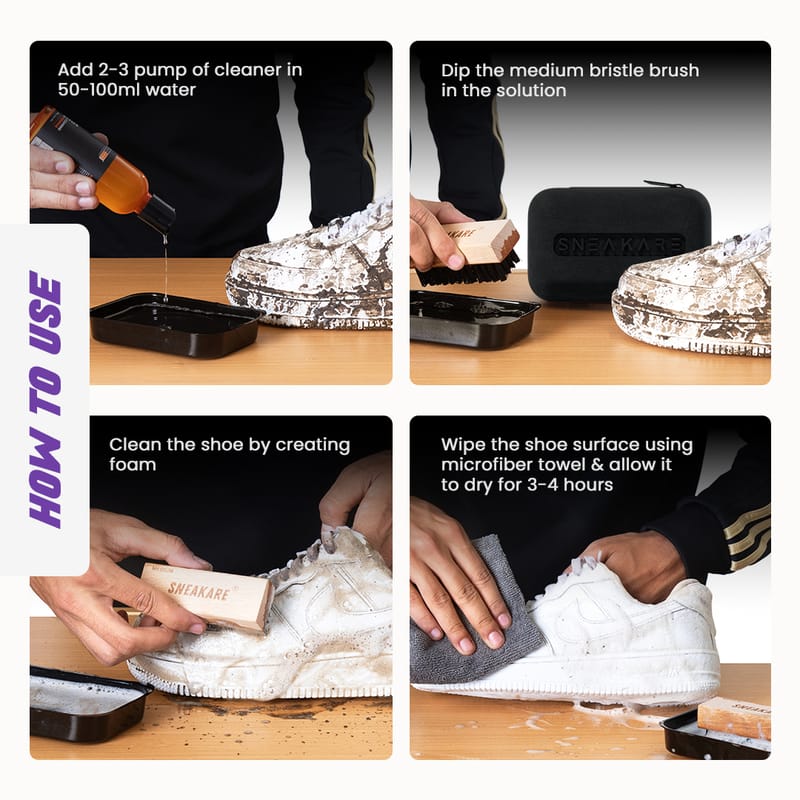 HOW TO USE

Add 2-3 pump of cleaner in 50-100ml water

Dip the medium bristle brush in the solution

SNEAKARE

SNEAKARE

Clean the shoe by creating foam

SNEAKARE

Wipe the shoe surface using microfiber towel & allow it to dry for 3-4 hours

SNEAKARE