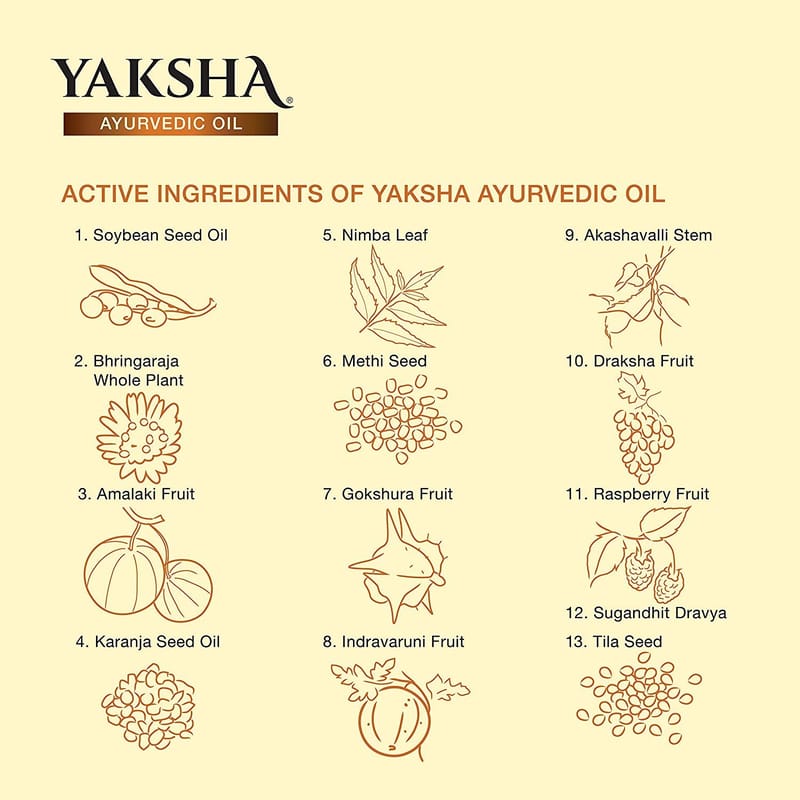 YAKSHA®
AYURVEDIC OIL

ACTIVE INGREDIENTS OF YAKSHA AYURVEDIC OIL

1. Soybean Seed Oil

2. Bhringaraja Whole Plant

3. Amalaki Fruit

4. Karanja Seed Oil

5. Nimba Leaf

6. Methi Seed

7. Gokshura Fruit

8. Indravaruni Fruit

9. Akashavalli Stem

10. Draksha Fruit

11. Raspberry Fruit

12. Sugandhit Dravya

13. Tila Seed