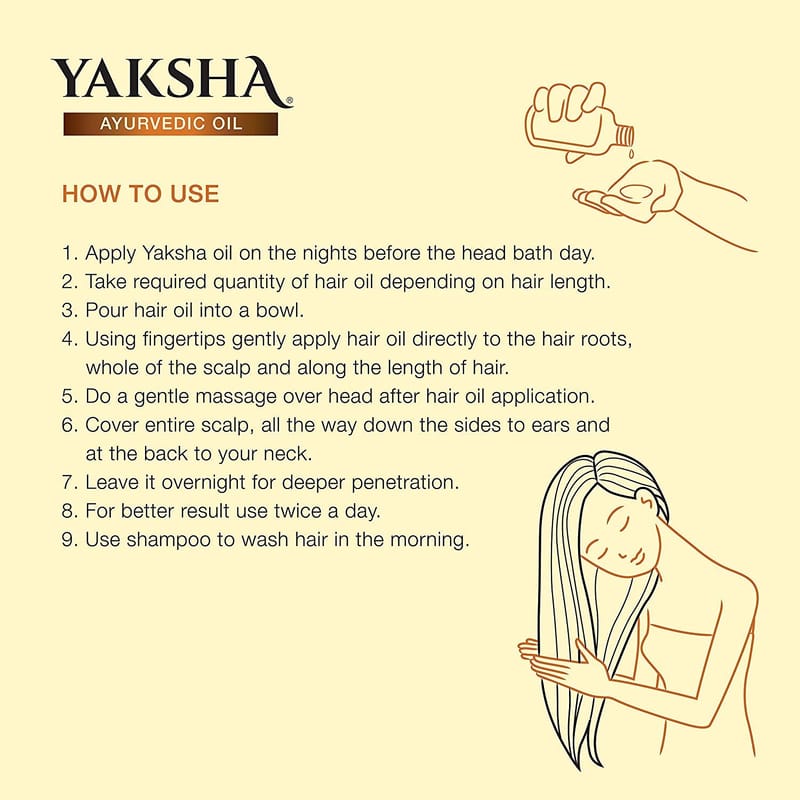 YAKSHA®
AYURVEDIC OIL

HOW TO USE

1. Apply Yaksha oil on the nights before the head bath day.
2. Take required quantity of hair oil depending on hair length.
3. Pour hair oil into a bowl.
4. Using fingertips gently apply hair oil directly to the hair roots, whole of the scalp and along the length of hair.
5. Do a gentle massage over head after hair oil application.
6. Cover entire scalp, all the way down the sides to ears and at the back to your neck.
7. Leave it overnight for deeper penetration.
8. For better result use twice a day.
9. Use shampoo to wash hair in the morning.