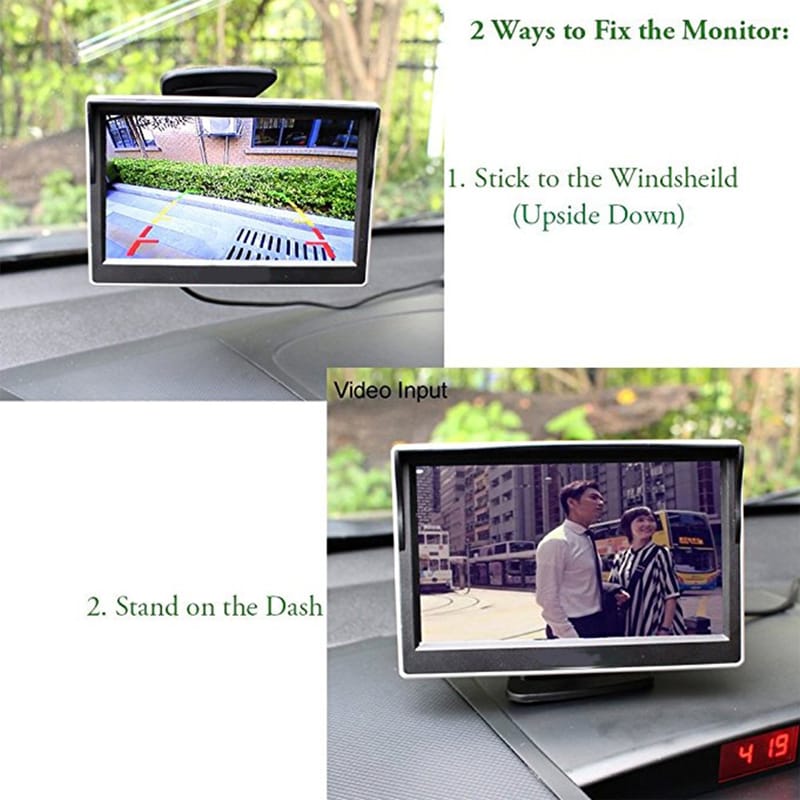 2 Ways to Fix the Monitor:

1. Stick to the Windsheild (Upside Down)

Video Input

2. Stand on the Dash

4 19