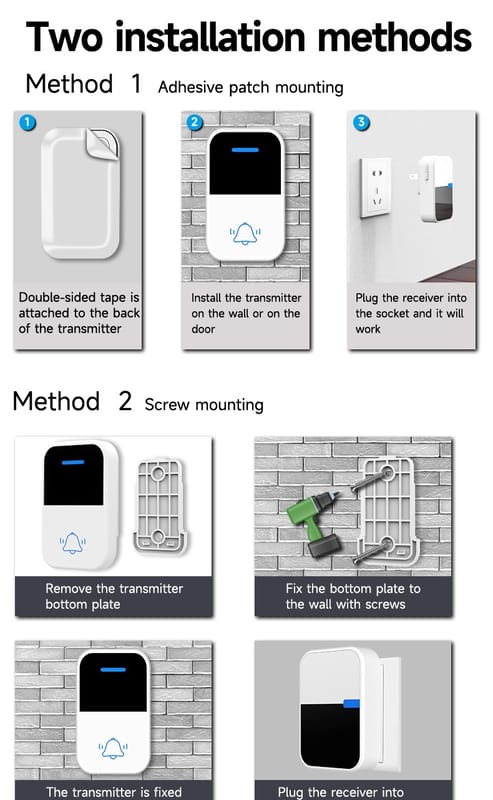 Two installation methods

Method 1 Adhesive patch mounting

1

Double-sided tape is attached to the back of the transmitter

2

Install the transmitter on the wall or on the door

3

Plug the receiver into the socket and it will work

Method 2 Screw mounting

Remove the transmitter bottom plate

Fix the bottom plate to the wall with screws

The transmitter is fixed

Plug the receiver into