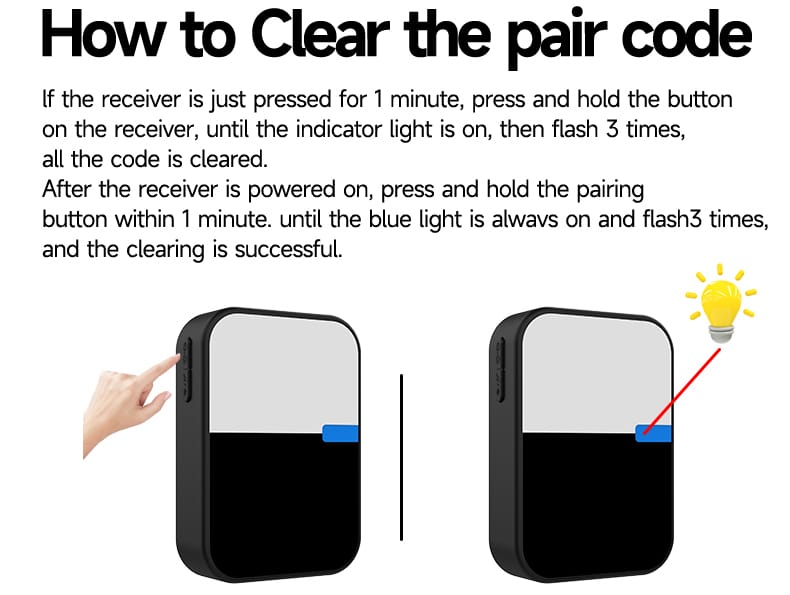 How to Clear the pair code

If the receiver is just pressed for 1 minute, press and hold the button on the receiver, until the indicator light is on, then flash 3 times, all the code is cleared.
After the receiver is powered on, press and hold the pairing button within 1 minute. until the blue light is alwavs on and flash3 times, and the clearing is successful.