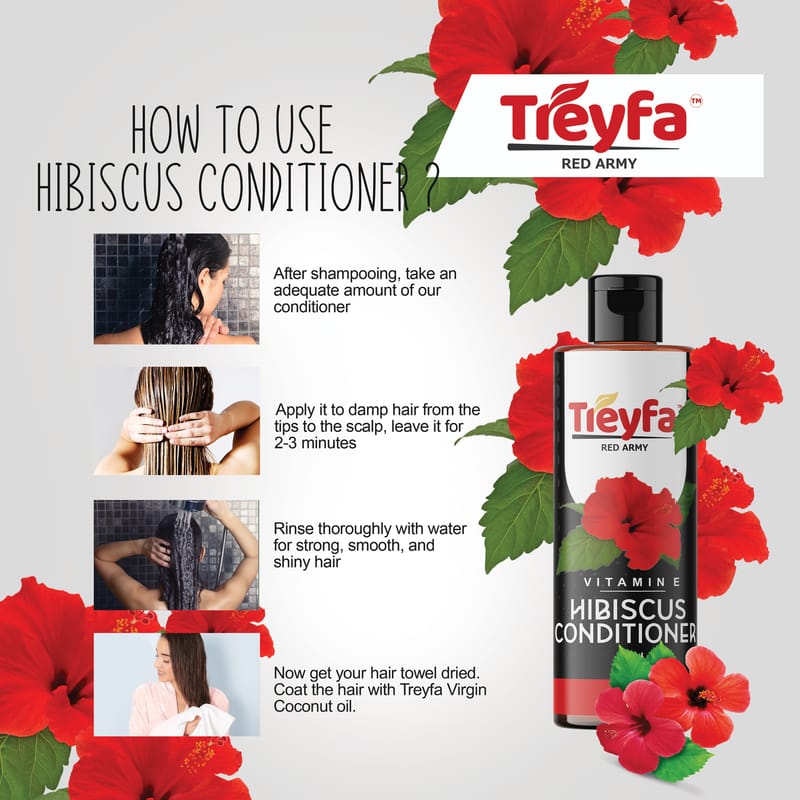 HOW TO USE
HIBISCUS CONDITIONER ?

Treyfa™
RED ARMY

After shampooing, take an adequate amount of our conditioner

Apply it to damp hair from the tips to the scalp, leave it for 2-3 minutes

Rinse thoroughly with water for strong, smooth, and shiny hair

Now get your hair towel dried. Coat the hair with Treyfa Virgin Coconut oil.

Treyfa
RED ARMY

VITAMIN E
HIBISCUS
CONDITIONER