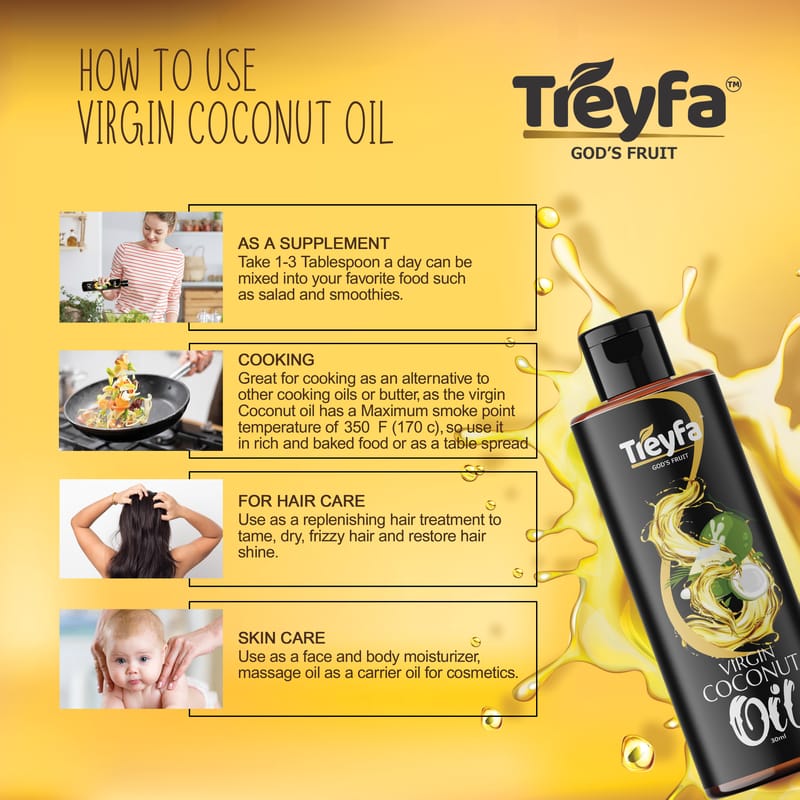 HOW TO USE
VIRGIN COCONUT OIL

Treyfa™
GOD'S FRUIT

AS A SUPPLEMENT
Take 1-3 Tablespoon a day can be mixed into your favorite food such as salad and smoothies.

COOKING
Great for cooking as an alternative to other cooking oils or butter, as the virgin Coconut oil has a Maximum smoke point temperature of 350 F (170 c), so use it in rich and baked food or as a table spread

FOR HAIR CARE
Use as a replenishing hair treatment to tame, dry, frizzy hair and restore hair shine.

SKIN CARE
Use as a face and body moisturizer, massage oil as a carrier oil for cosmetics.

Treyfa
GOD'S FRUIT
VIRGIN
COCONUT
Oil
30ml