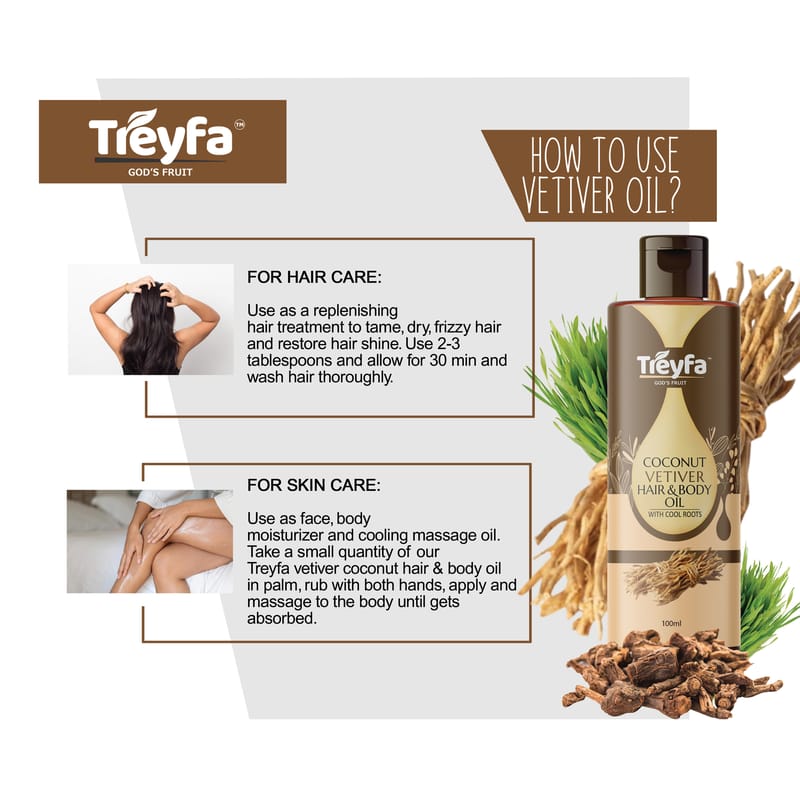 Treyfa™
GOD'S FRUIT

HOW TO USE VETIVER OIL?

FOR HAIR CARE:

Use as a replenishing hair treatment to tame, dry, frizzy hair and restore hair shine. Use 2-3 tablespoons and allow for 30 min and wash hair thoroughly.

FOR SKIN CARE:

Use as face, body moisturizer and cooling massage oil. Take a small quantity of our Treyfa vetiver coconut hair & body oil in palm, rub with both hands, apply and massage to the body until gets absorbed.

Treyfa
GOD'S FRUIT
COCONUT VETIVER HAIR & BODY OIL
WITH COOL ROOTS
100ml