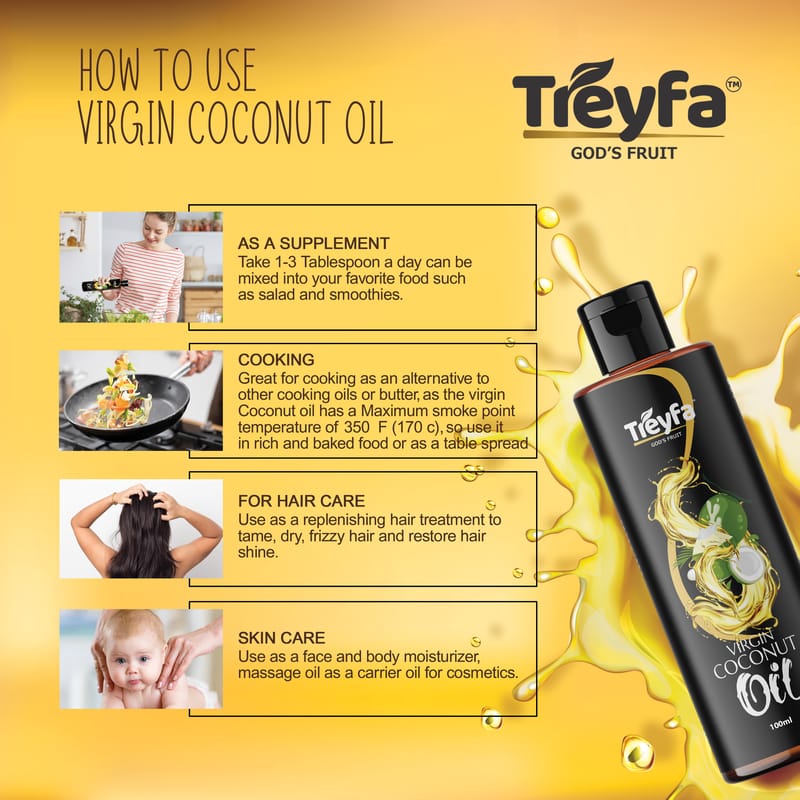 HOW TO USE
VIRGIN COCONUT OIL

Treyfa™
GOD'S FRUIT

AS A SUPPLEMENT
Take 1-3 Tablespoon a day can be mixed into your favorite food such as salad and smoothies.

COOKING
Great for cooking as an alternative to other cooking oils or butter, as the virgin Coconut oil has a Maximum smoke point temperature of 350 F (170 c), so use it in rich and baked food or as a table spread

FOR HAIR CARE
Use as a replenishing hair treatment to tame, dry, frizzy hair and restore hair shine.

SKIN CARE
Use as a face and body moisturizer, massage oil as a carrier oil for cosmetics.

Treyfa
GOD'S FRUIT
VIRGIN COCONUT Oil
100ml