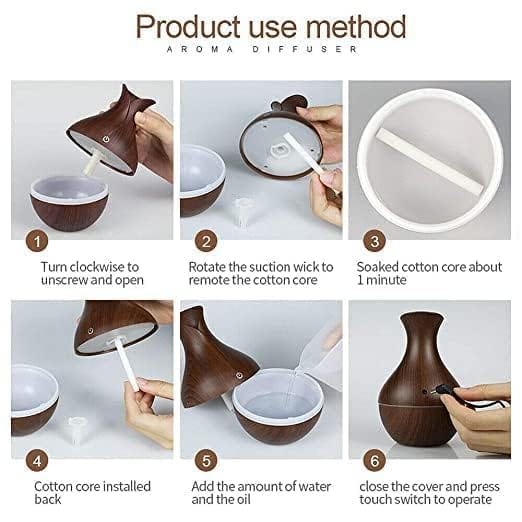 Product use method

AROMA DIFFUSER

1
Turn clockwise to unscrew and open

2
Rotate the suction wick to remote the cotton core

3
Soaked cotton core about 1 minute

4
Cotton core installed back

5
Add the amount of water and the oil

6
close the cover and press touch switch to operate