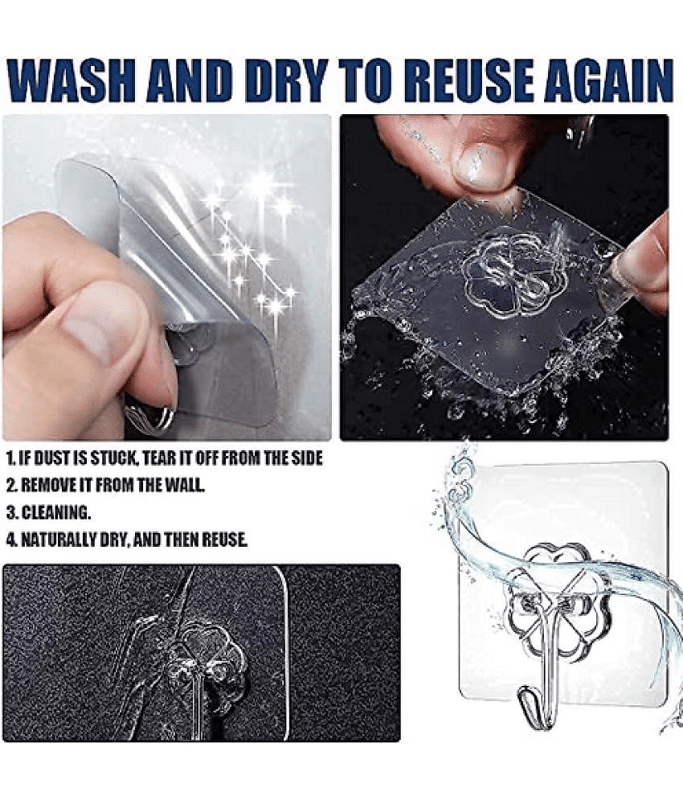 WASH AND DRY TO REUSE AGAIN

1. IF DUST IS STUCK, TEAR IT OFF FROM THE SIDE
2. REMOVE IT FROM THE WALL.
3. CLEANING.
4. NATURALLY DRY, AND THEN REUSE.