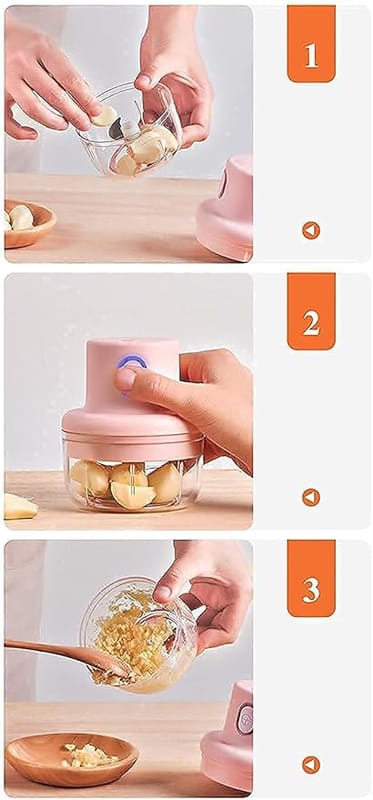 1

2

3