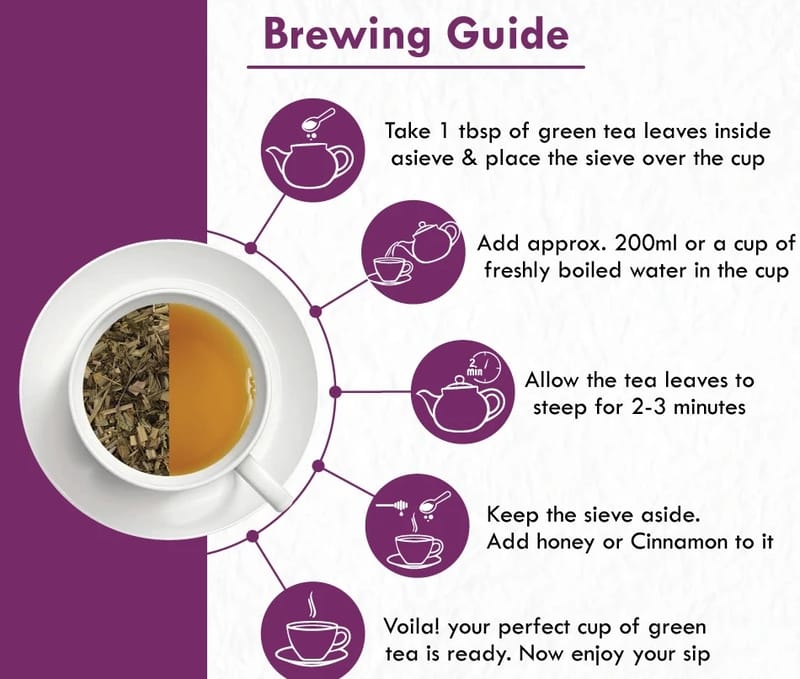 Brewing Guide

Take 1 tbsp of green tea leaves inside asieve & place the sieve over the cup

Add approx. 200ml or a cup of freshly boiled water in the cup

2 min

Allow the tea leaves to steep for 2-3 minutes

Keep the sieve aside. Add honey or Cinnamon to it

Voila! your perfect cup of green tea is ready. Now enjoy your sip