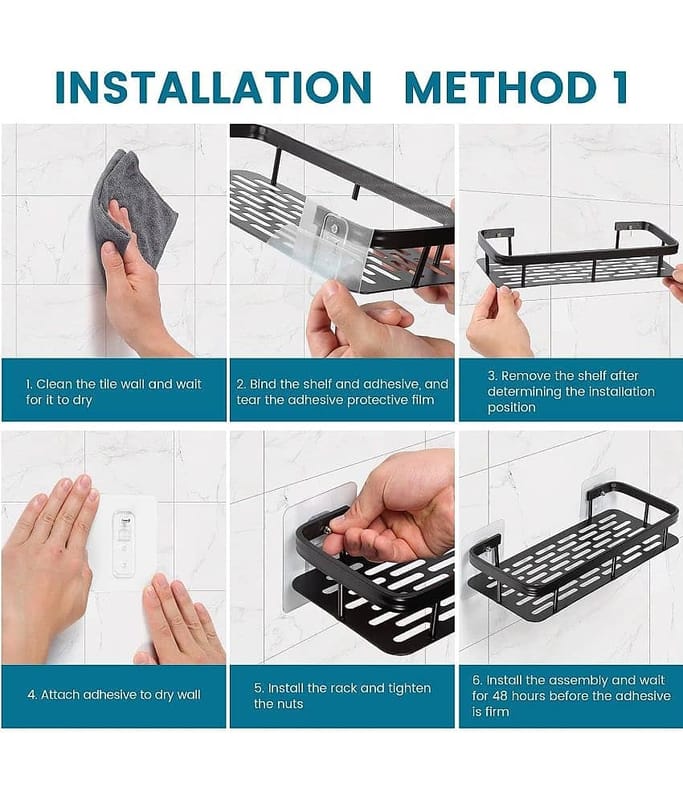 INSTALLATION METHOD 1

1. Clean the tile wall and wait for it to dry

2. Bind the shelf and adhesive, and tear the adhesive protective film

3. Remove the shelf after determining the installation position

4. Attach adhesive to dry wall

5. Install the rack and tighten the nuts

6. Install the assembly and wait for 48 hours before the adhesive is firm