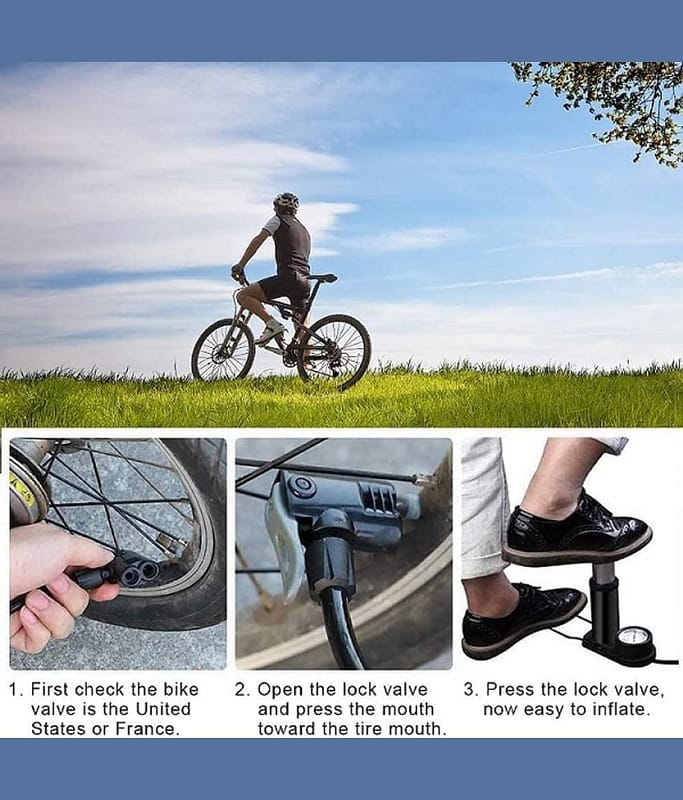 1. First check the bike valve is the United States or France.

2. Open the lock valve and press the mouth toward the tire mouth.

3. Press the lock valve, now easy to inflate.