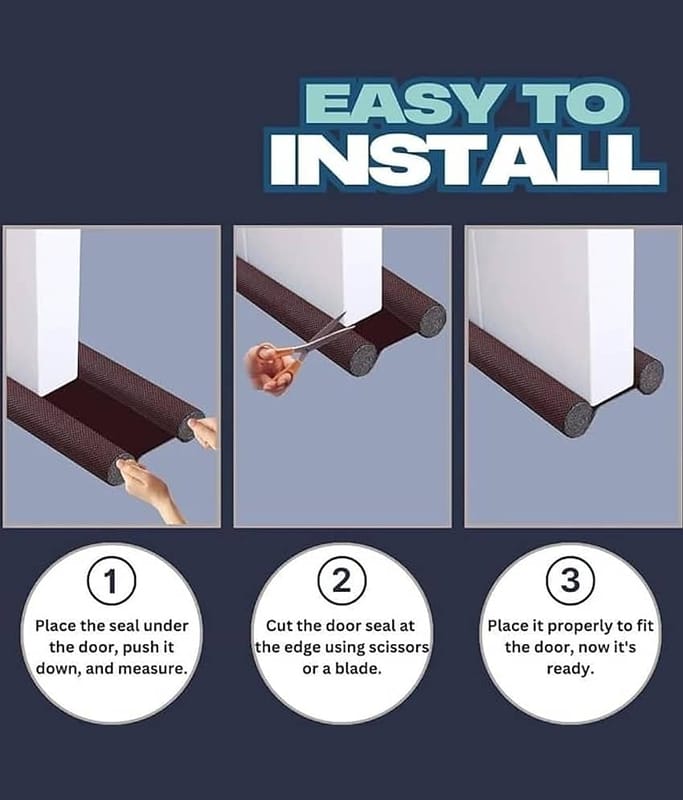 EASY TO
INSTALL

1
Place the seal under the door, push it down, and measure.

2
Cut the door seal at the edge using scissors or a blade.

3
Place it properly to fit the door, now it's ready.