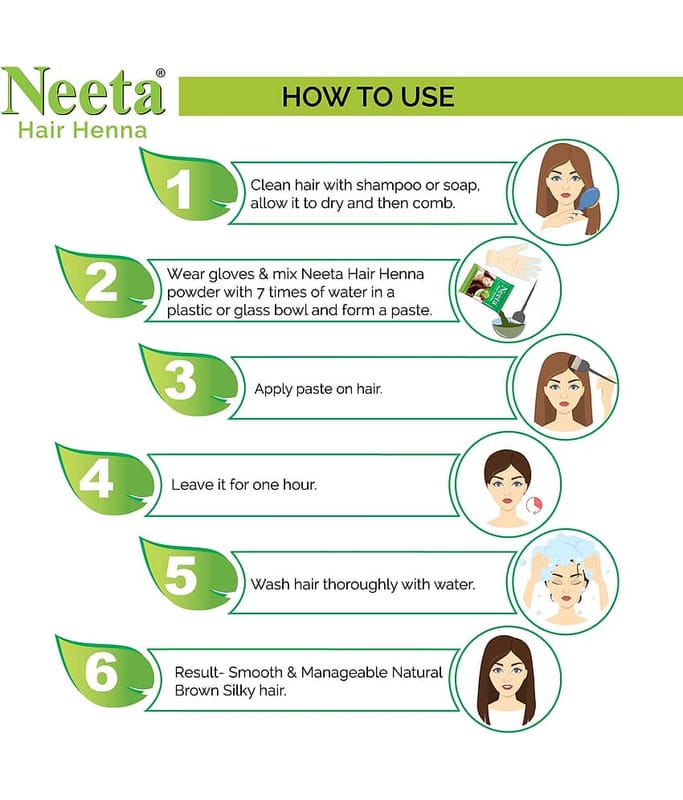 Neeta®
Hair Henna

HOW TO USE

1
Clean hair with shampoo or soap, allow it to dry and then comb.

2
Wear gloves & mix Neeta Hair Henna powder with 7 times of water in a plastic or glass bowl and form a paste.

3
Apply paste on hair.

4
Leave it for one hour.

5
Wash hair thoroughly with water.

6
Result- Smooth & Manageable Natural Brown Silky hair.