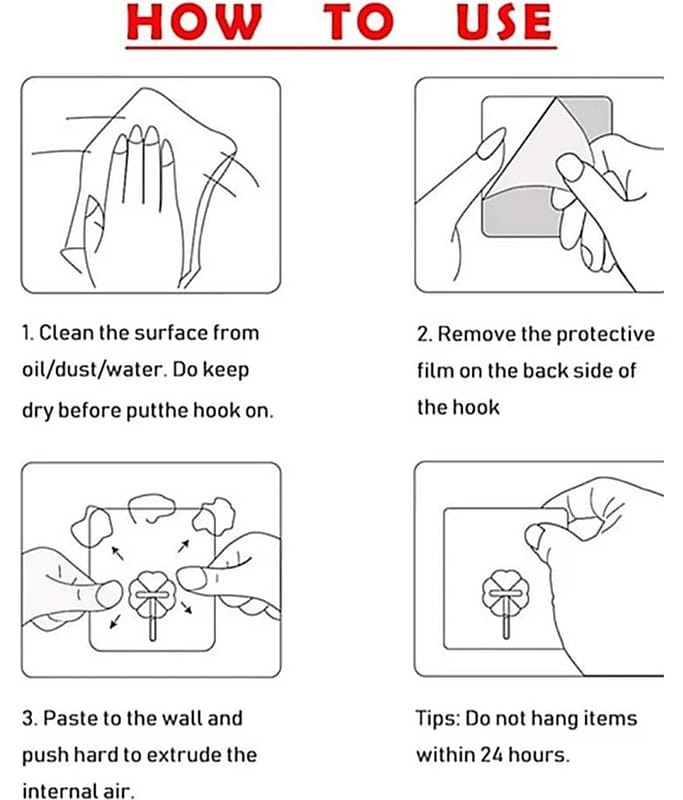 HOW TO USE

1. Clean the surface from oil/dust/water. Do keep dry before putthe hook on.

2. Remove the protective film on the back side of the hook

3. Paste to the wall and push hard to extrude the internal air.

Tips: Do not hang items within 24 hours.