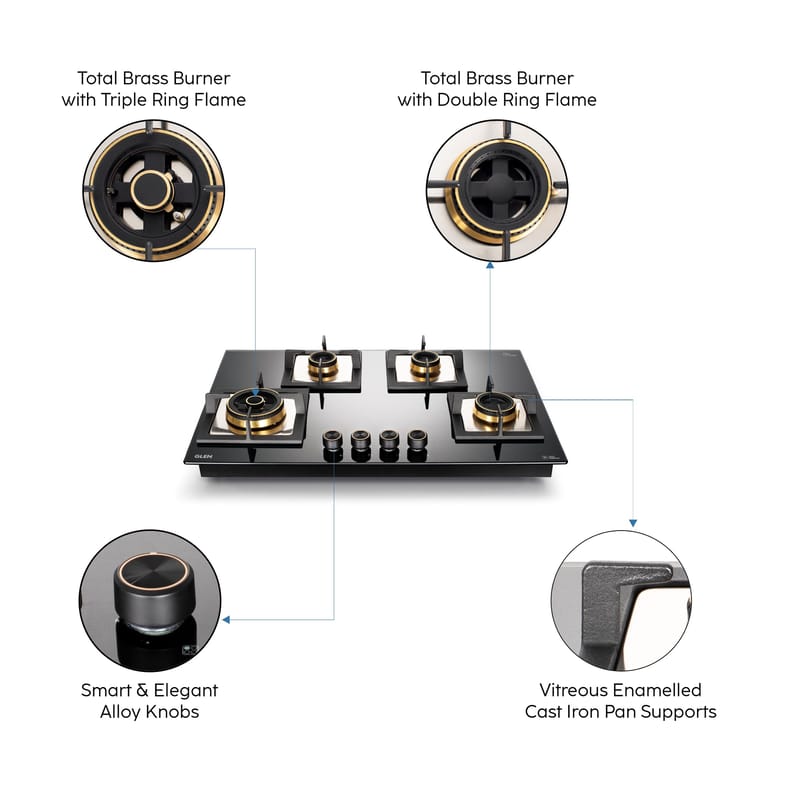 Total Brass Burner
with Triple Ring Flame

Total Brass Burner
with Double Ring Flame

GLEN

Smart & Elegant
Alloy Knobs

Vitreous Enamelled
Cast Iron Pan Supports