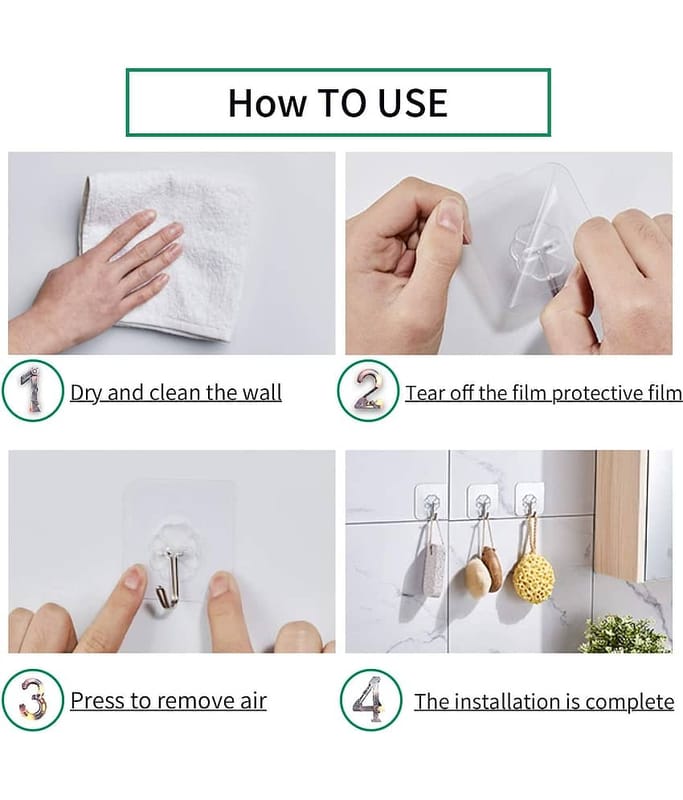 How TO USE

1 Dry and clean the wall

2 Tear off the film protective film

3 Press to remove air

4 The installation is complete