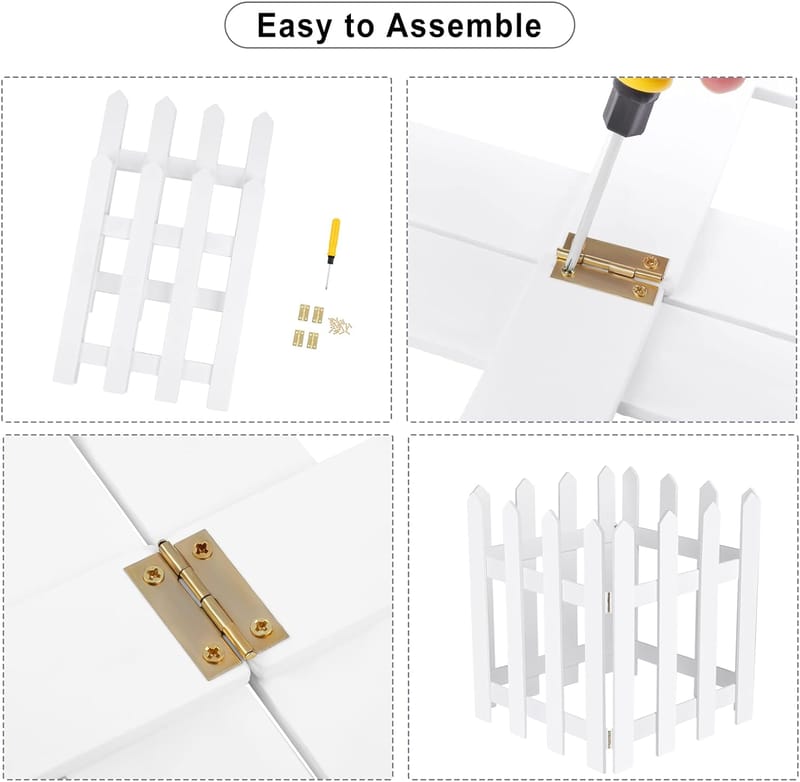 Easy to Assemble