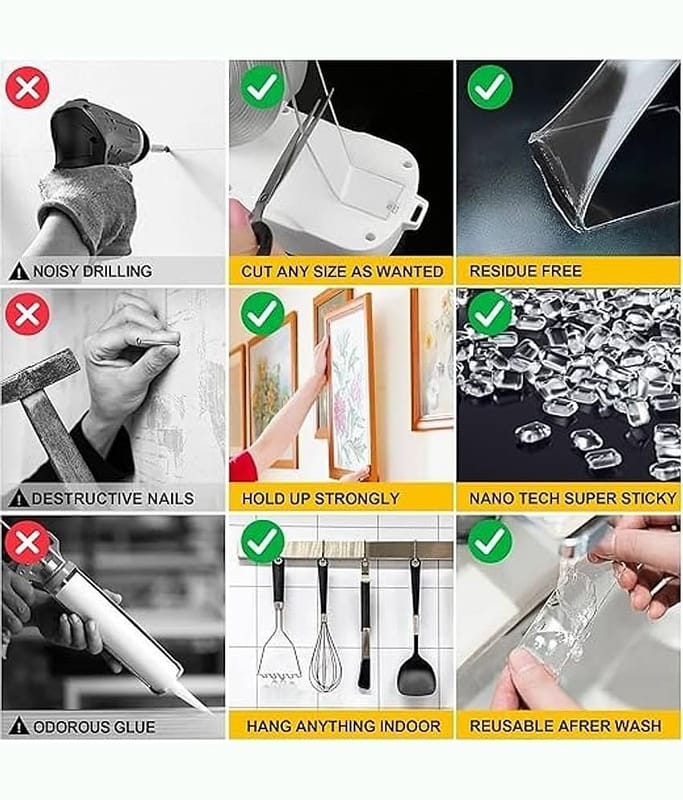 NOISY DRILLING

CUT ANY SIZE AS WANTED

RESIDUE FREE

DESTRUCTIVE NAILS

HOLD UP STRONGLY

NANO TECH SUPER STICKY

ODOROUS GLUE

HANG ANYTHING INDOOR

REUSABLE AFRER WASH