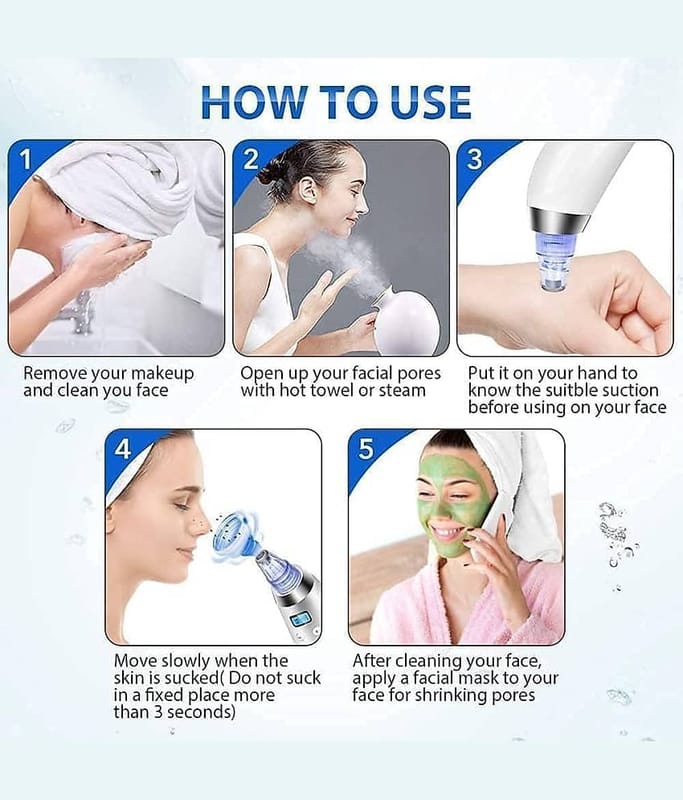 HOW TO USE

1

Remove your makeup and clean you face

2

Open up your facial pores with hot towel or steam

3

Put it on your hand to know the suitble suction before using on your face

4

Move slowly when the skin is sucked( Do not suck in a fixed place more than 3 seconds)

5

After cleaning your face, apply a facial mask to your face for shrinking pores