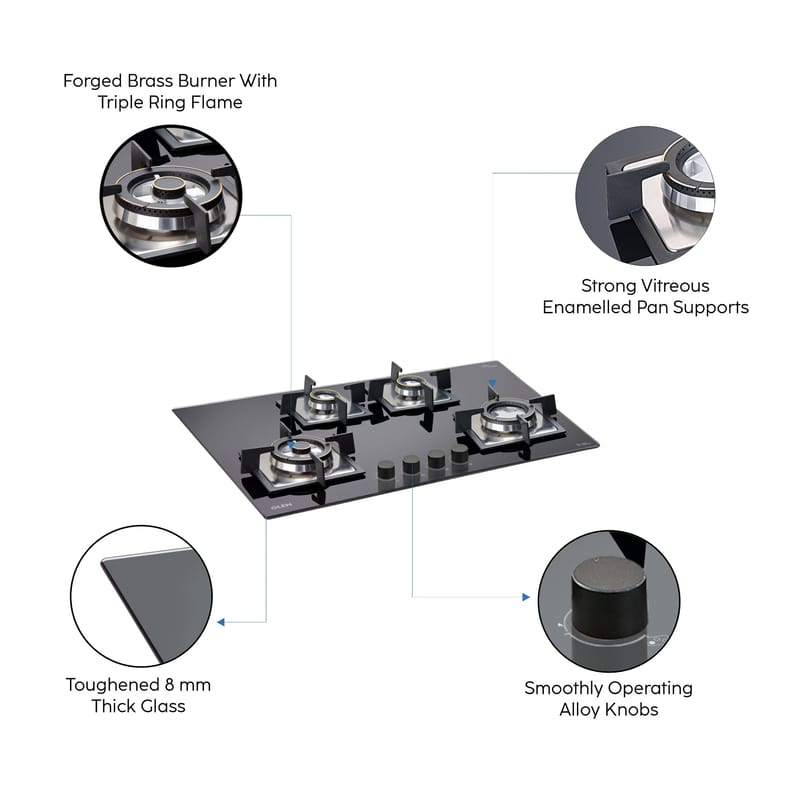 Forged Brass Burner With Triple Ring Flame

Strong Vitreous Enamelled Pan Supports

GLEN

Toughened 8 mm Thick Glass

Smoothly Operating Alloy Knobs