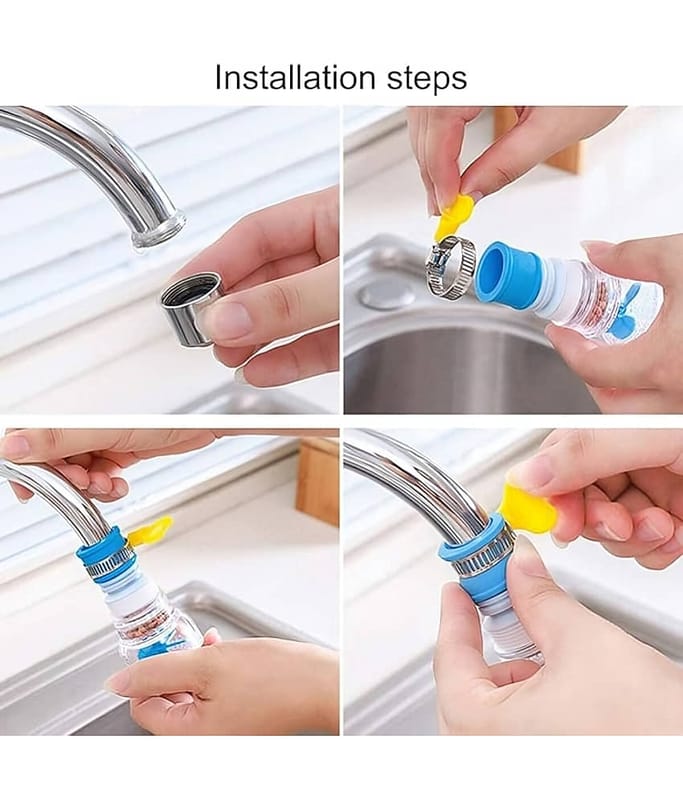 Installation steps