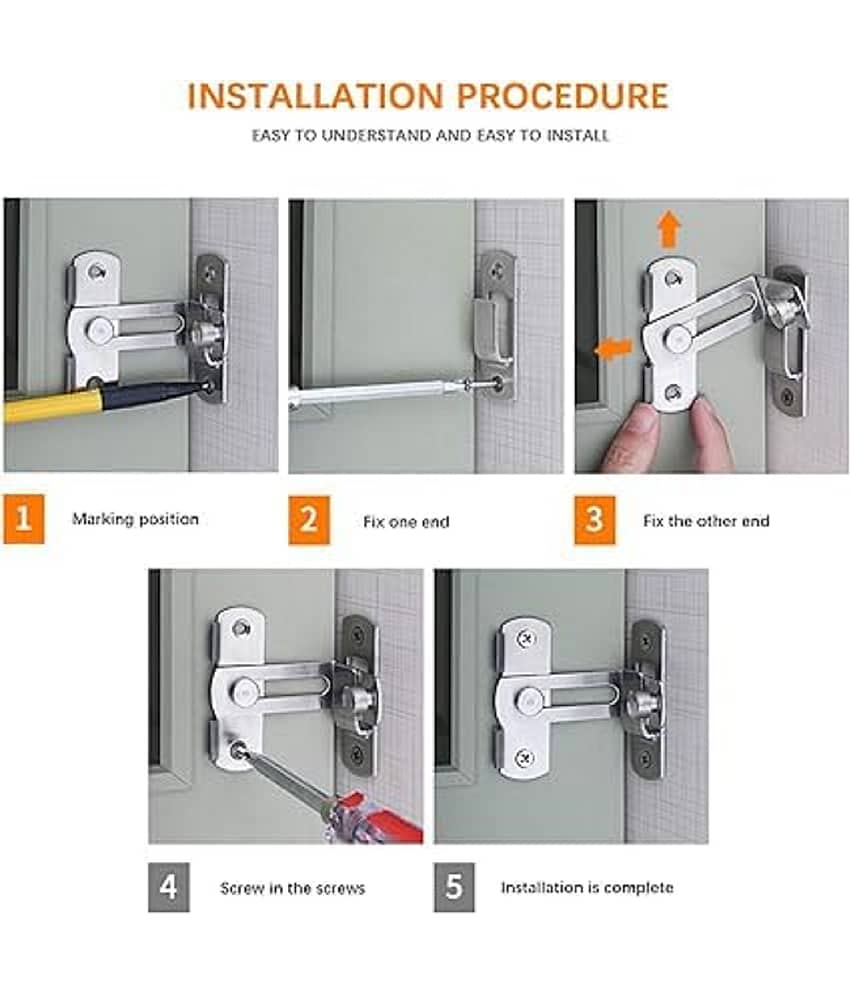 INSTALLATION PROCEDURE

EASY TO UNDERSTAND AND EASY TO INSTALL

1 Marking position

2 Fix one end

3 Fix the other end

4 Screw in the screws

5 Installation is complete