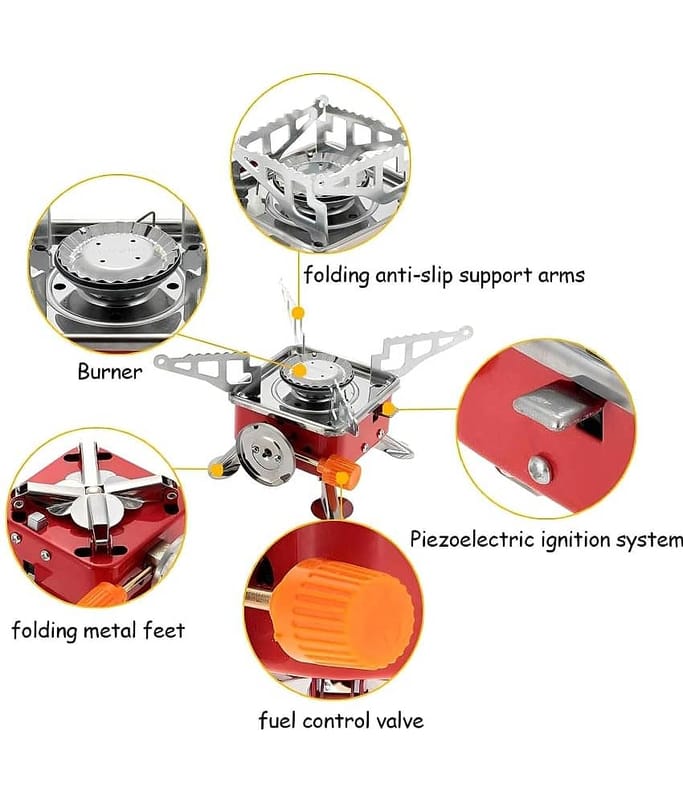 folding anti-slip support arms

Burner

Piezoelectric ignition system

folding metal feet

fuel control valve