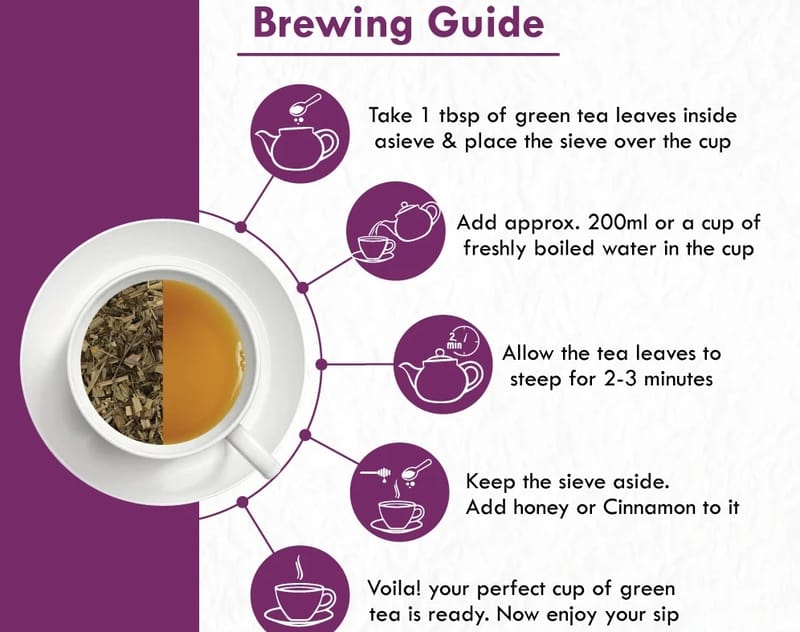 Brewing Guide

Take 1 tbsp of green tea leaves inside asieve & place the sieve over the cup

Add approx. 200ml or a cup of freshly boiled water in the cup

2 min

Allow the tea leaves to steep for 2-3 minutes

Keep the sieve aside. Add honey or Cinnamon to it

Voila! your perfect cup of green tea is ready. Now enjoy your sip