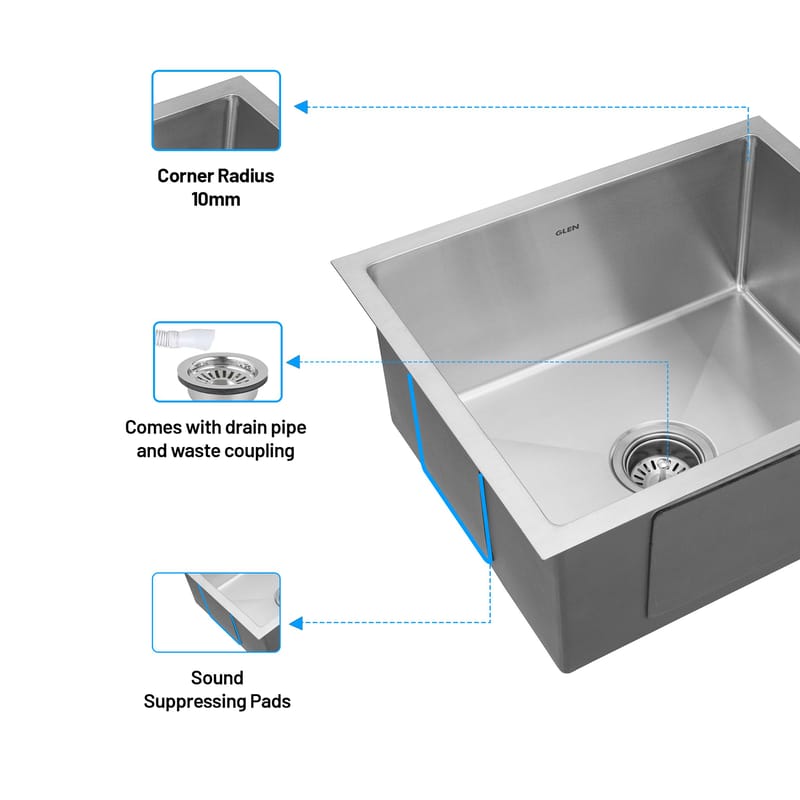 Corner Radius
10mm

GLEN

Comes with drain pipe
and waste coupling

Sound
Suppressing Pads