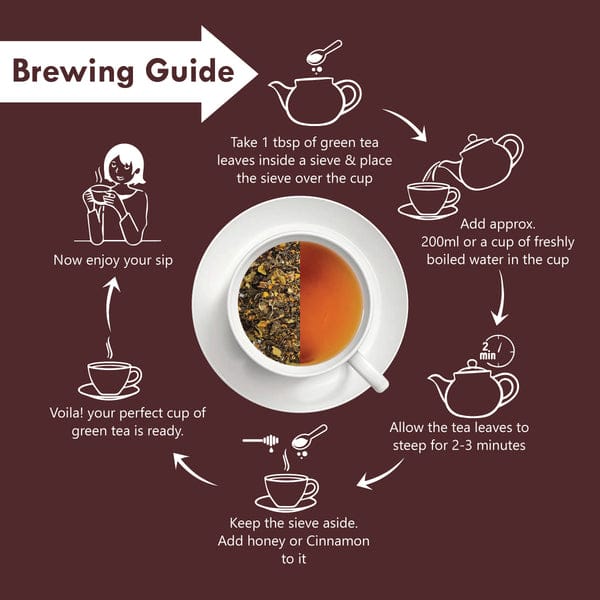 Brewing Guide

Take 1 tbsp of green tea leaves inside a sieve & place the sieve over the cup

Add approx. 200ml or a cup of freshly boiled water in the cup

2 min

Allow the tea leaves to steep for 2-3 minutes

Keep the sieve aside. Add honey or Cinnamon to it

Voila! your perfect cup of green tea is ready.

Now enjoy your sip