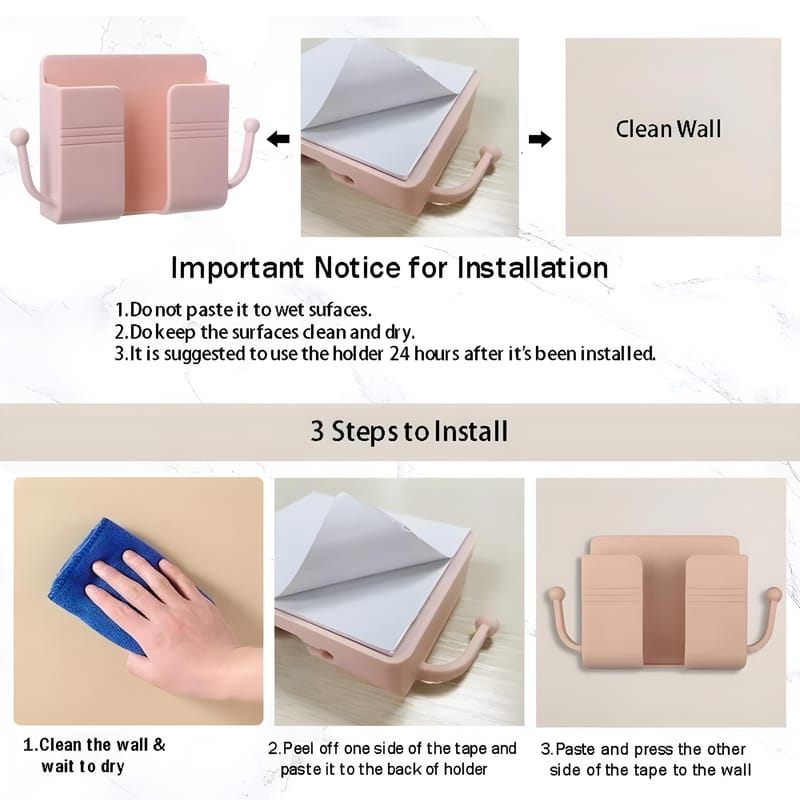 Clean Wall

Important Notice for Installation

1.Do not paste it to wet sufaces.
2.Do keep the surfaces clean and dry.
3.It is suggested to use the holder 24 hours after it's been installed.

3 Steps to Install

1.Clean the wall & wait to dry

2.Peel off one side of the tape and paste it to the back of holder

3.Paste and press the other side of the tape to the wall