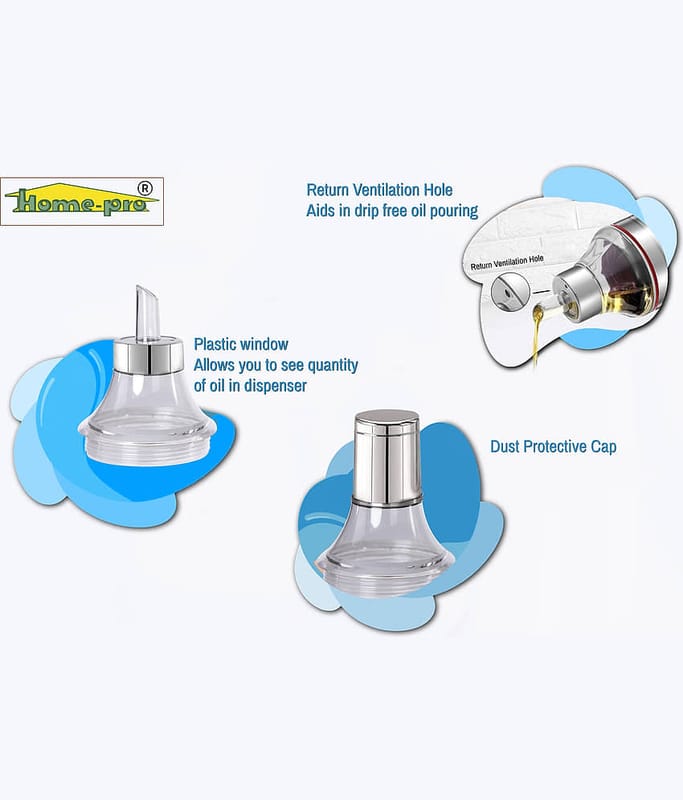 Home-pro®

Return Ventilation Hole
Aids in drip free oil pouring

Return Ventilation Hole

Plastic window
Allows you to see quantity of oil in dispenser

Dust Protective Cap