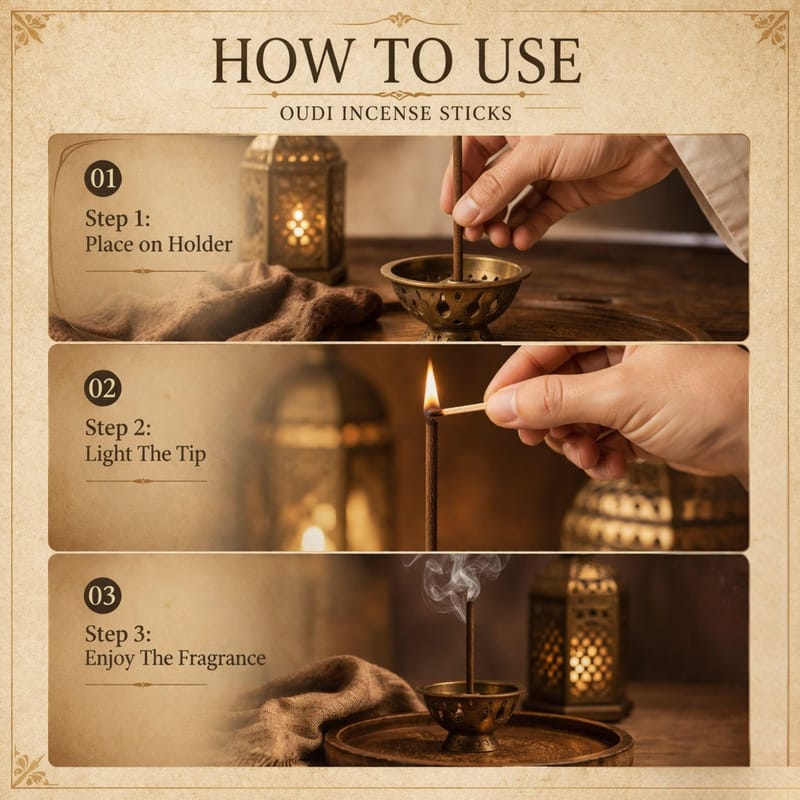 HOW TO USE

OUDI INCENSE STICKS

01

Step 1:
Place on Holder

02

Step 2:
Light The Tip

03

Step 3:
Enjoy The Fragrance