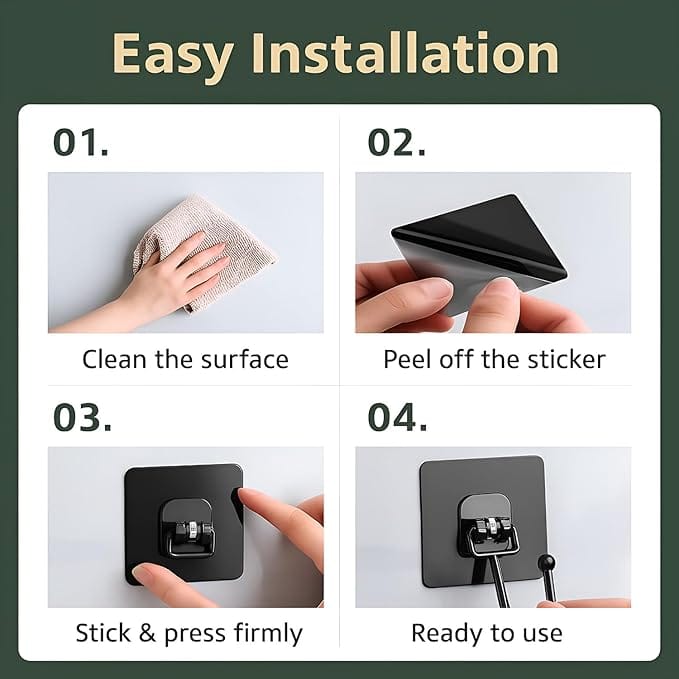 Easy Installation

01.

Clean the surface

02.

Peel off the sticker

03.

Stick & press firmly

04.

Ready to use