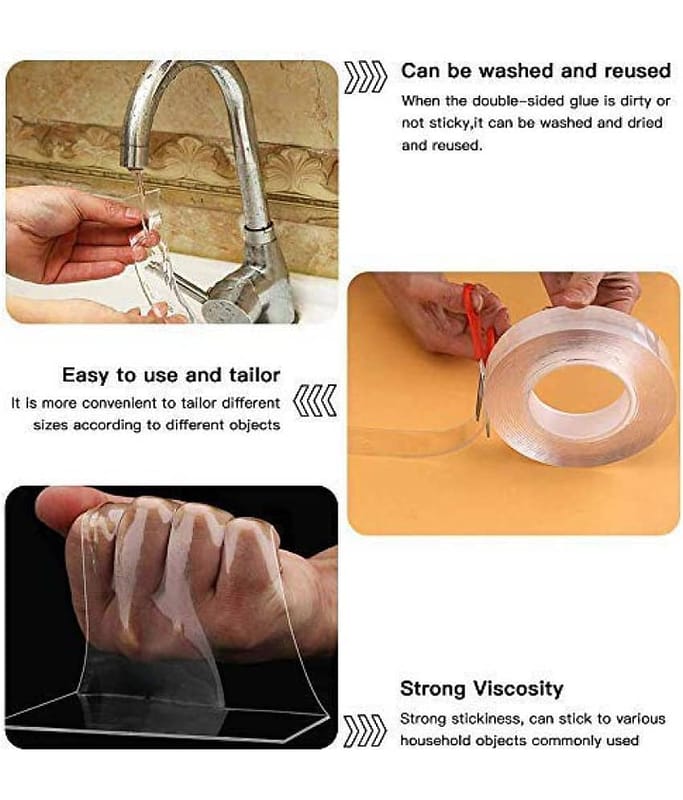 Can be washed and reused

When the double-sided glue is dirty or not sticky,it can be washed and dried and reused.

Easy to use and tailor

It is more convenient to tailor different sizes according to different objects

Strong Viscosity

Strong stickiness, can stick to various household objects commonly used