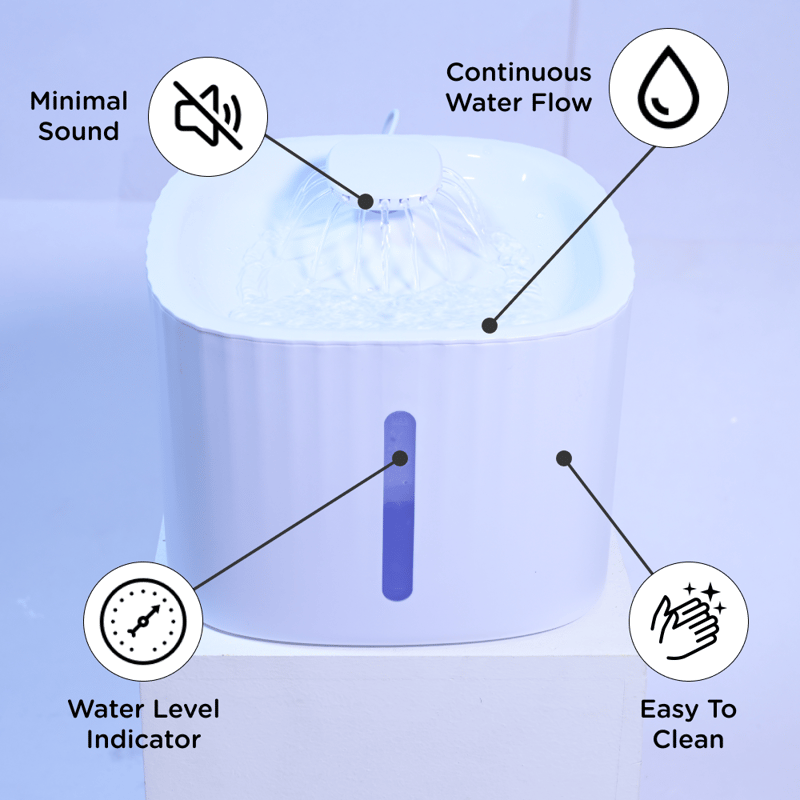 Minimal Sound

Continuous Water Flow

Water Level Indicator

Easy To Clean