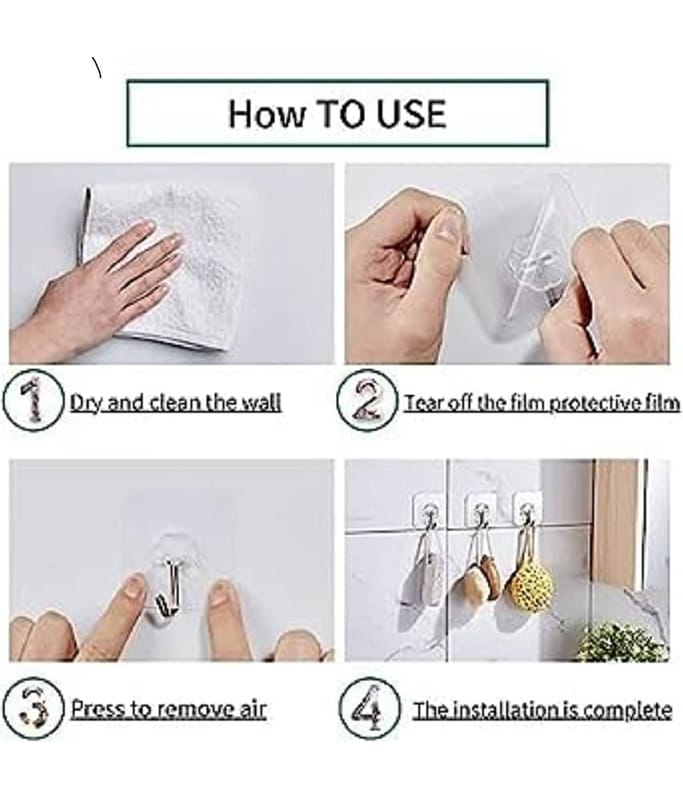 How TO USE

1 Dry and clean the wall

2 Tear off the film protective film

3 Press to remove air

4 The installation is complete