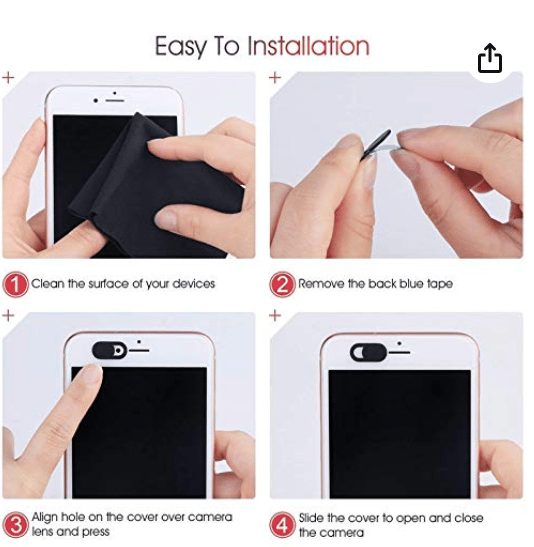 Easy To Installation

1 Clean the surface of your devices

2 Remove the back blue tape

3 Align hole on the cover over camera lens and press

4 Slide the cover to open and close the camera