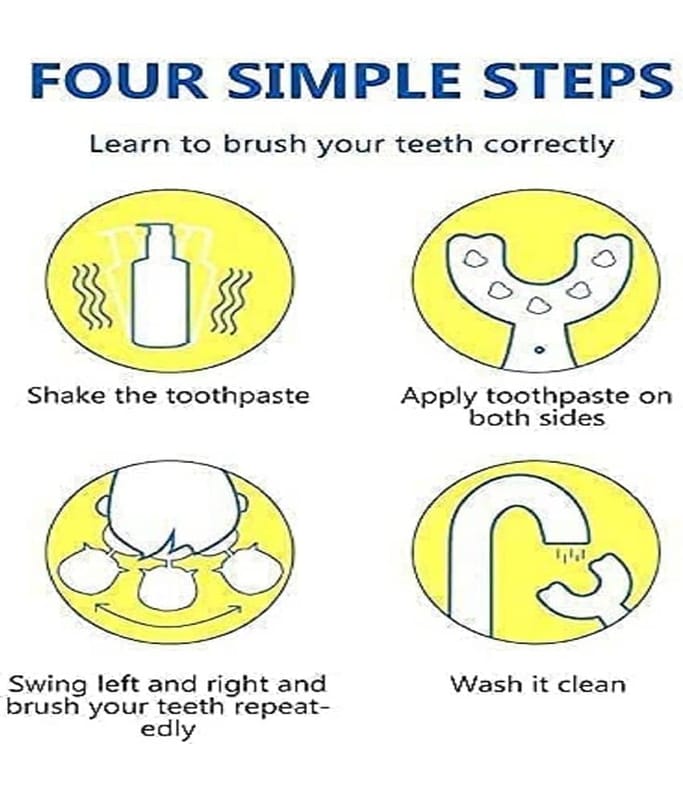 FOUR SIMPLE STEPS

Learn to brush your teeth correctly

Shake the toothpaste

Apply toothpaste on both sides

Swing left and right and brush your teeth repeatedly

Wash it clean