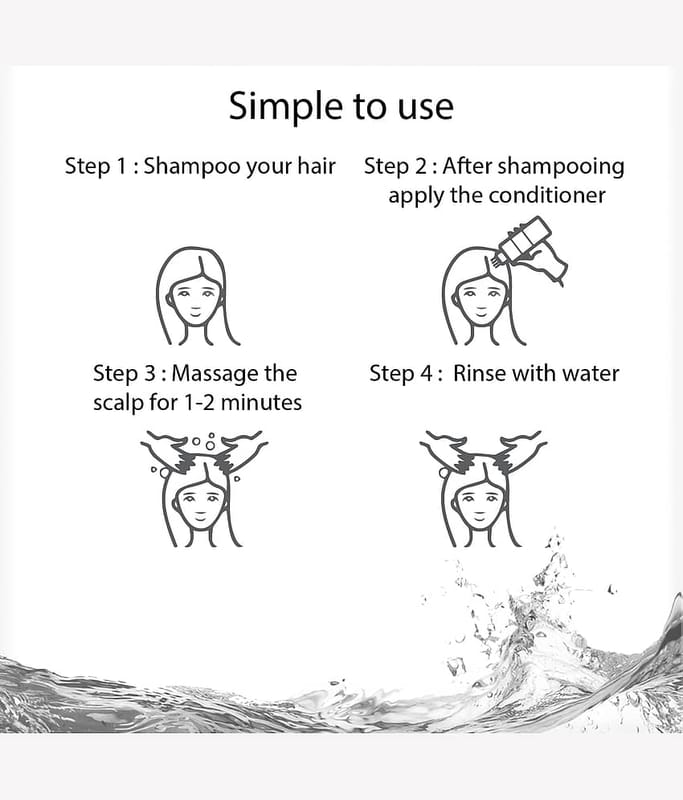 Simple to use

Step 1 : Shampoo your hair

Step 2 : After shampooing apply the conditioner

Step 3 : Massage the scalp for 1-2 minutes

Step 4 : Rinse with water