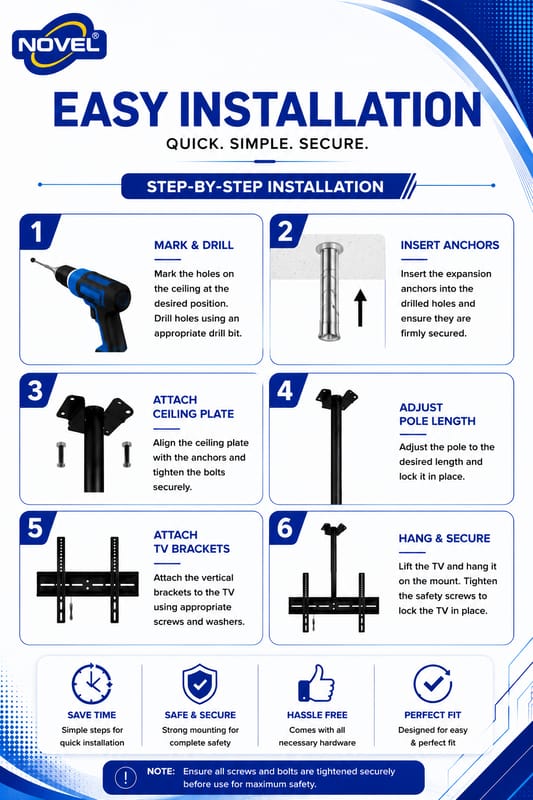 NOVEL®

EASY INSTALLATION

QUICK. SIMPLE. SECURE.

STEP-BY-STEP INSTALLATION

1

MARK & DRILL

Mark the holes on the ceiling at the desired position. Drill holes using an appropriate drill bit.

2

INSERT ANCHORS

Insert the expansion anchors into the drilled holes and ensure they are firmly secured.

3

ATTACH CEILING PLATE

Align the ceiling plate with the anchors and tighten the bolts securely.

4

ADJUST POLE LENGTH

Adjust the pole to the desired length and lock it in place.

5

ATTACH TV BRACKETS

Attach the vertical brackets to the TV using appropriate screws and washers.

6

HANG & SECURE

Lift the TV and hang it on the mount. Tighten the safety screws to lock the TV in place.

SAVE TIME
Simple steps for quick installation

SAFE & SECURE
Strong mounting for complete safety

HASSLE FREE
Comes with all necessary hardware

PERFECT FIT
Designed for easy & perfect fit

NOTE: Ensure all screws and bolts are tightened securely before use for maximum safety.